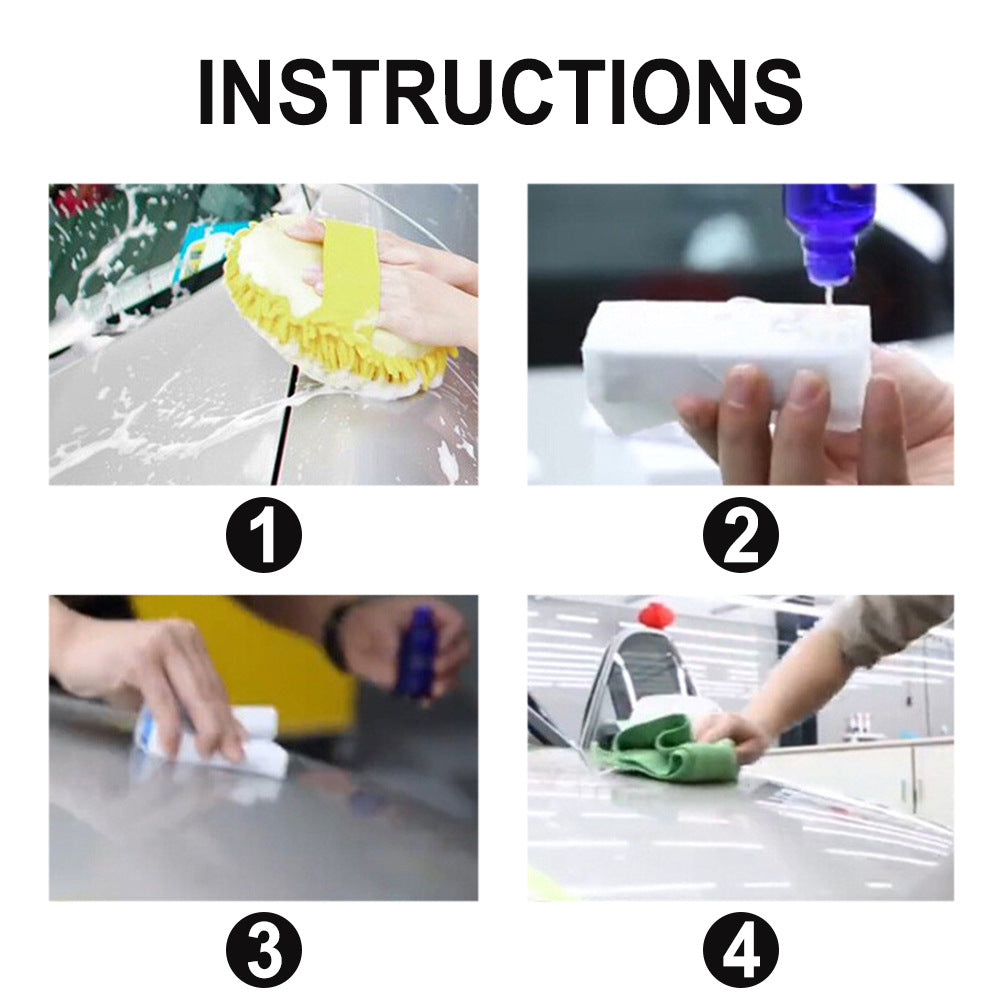 INSTRUCTIONS

1

2

3

4